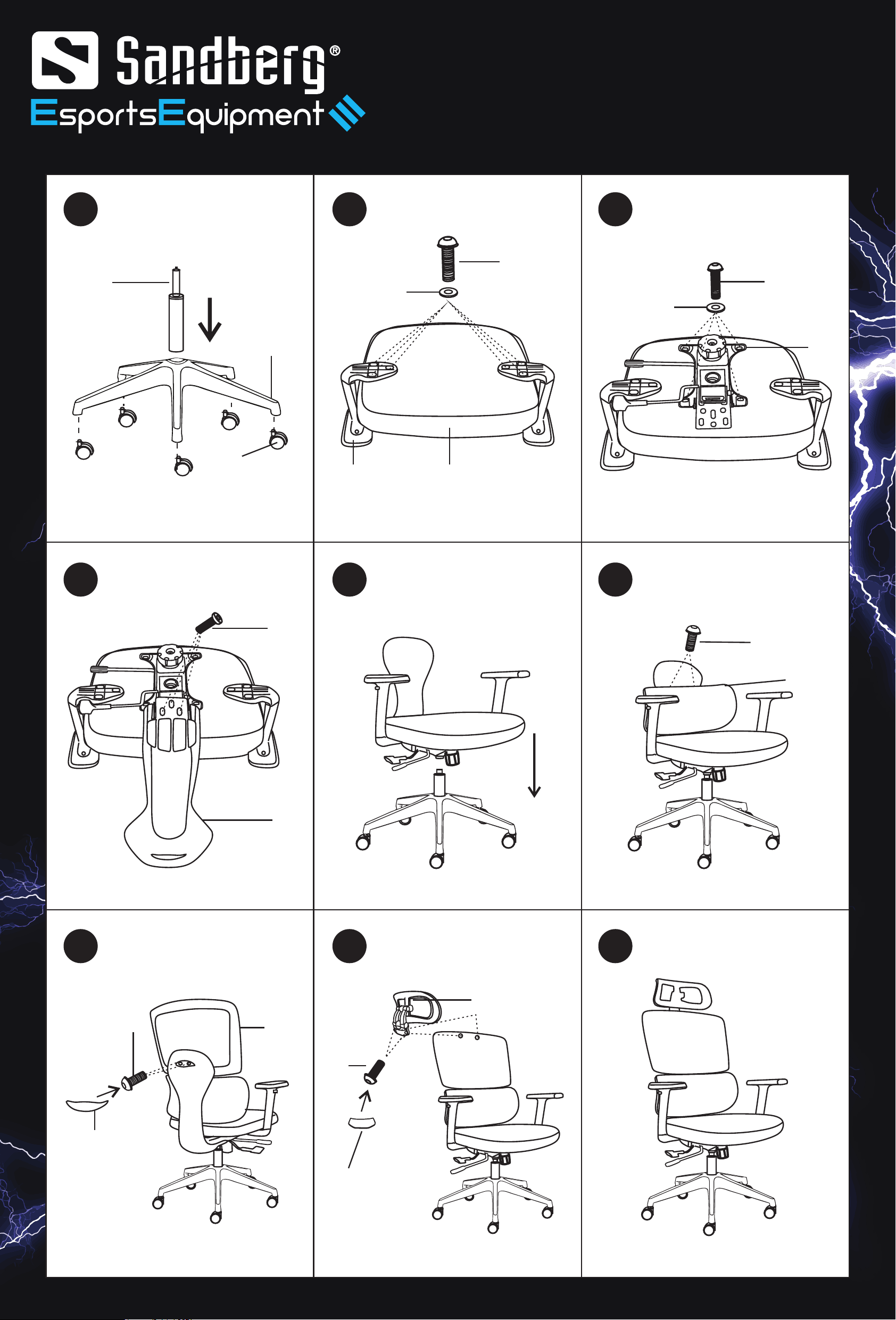 Sandberg®
EsportsEquipment