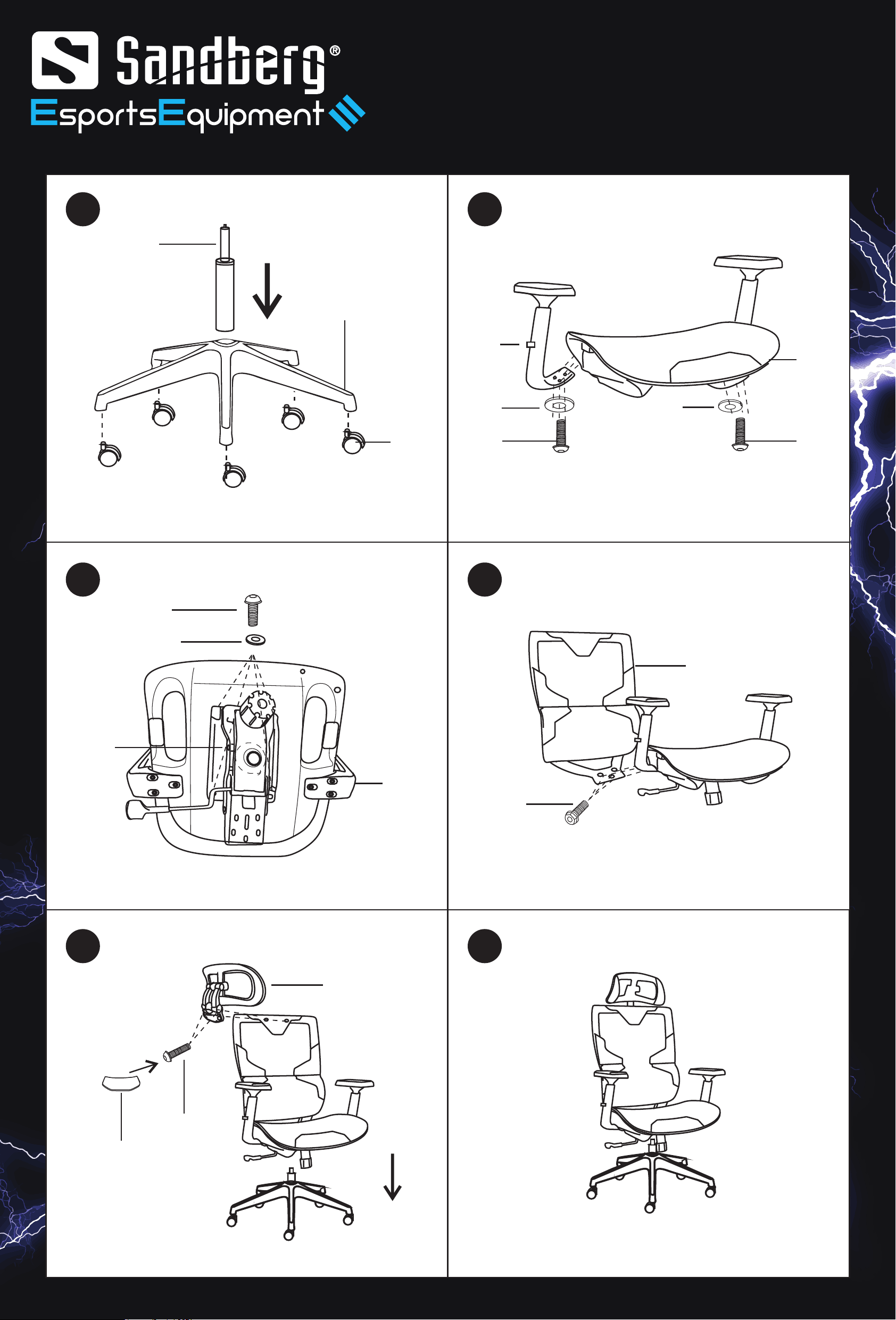 Sandberg®
EsportsEquipment