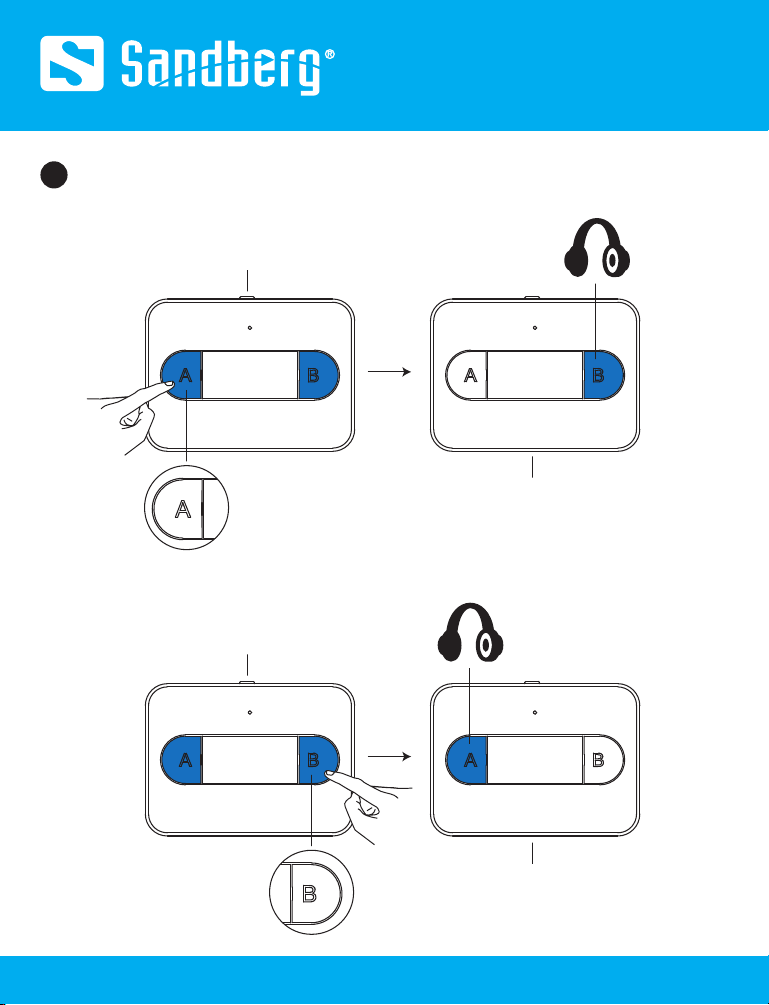 Sandberg®

A
B
A
B
A

A
B
A
B
B