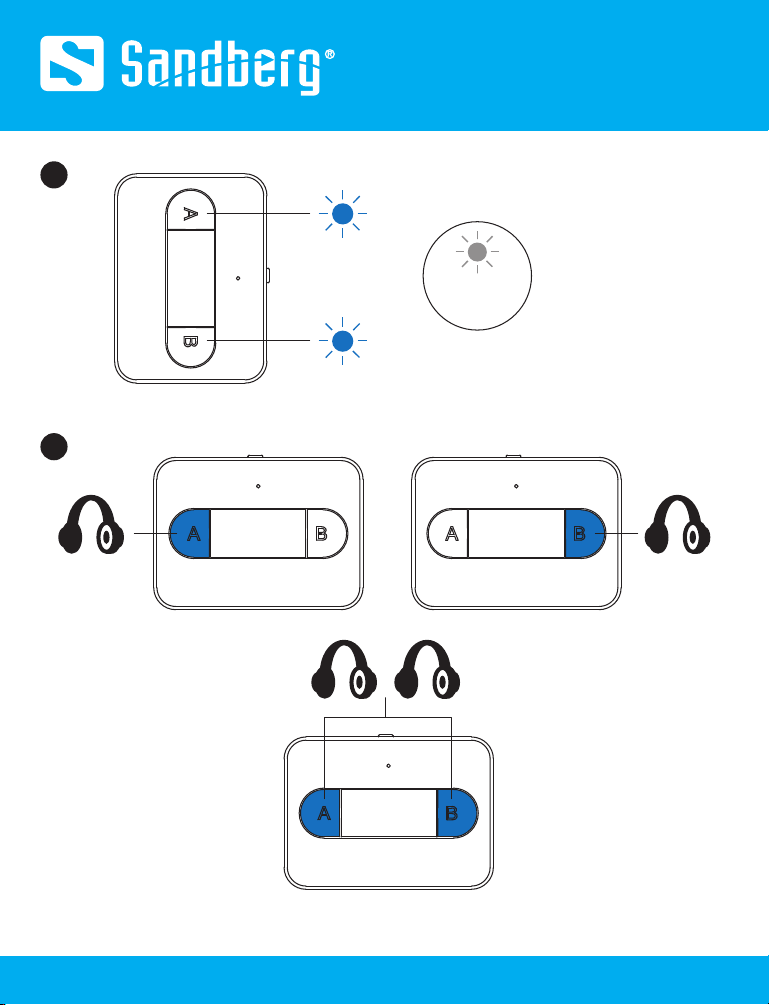 Sandberg®

A

B

A

B

A

B

A

B