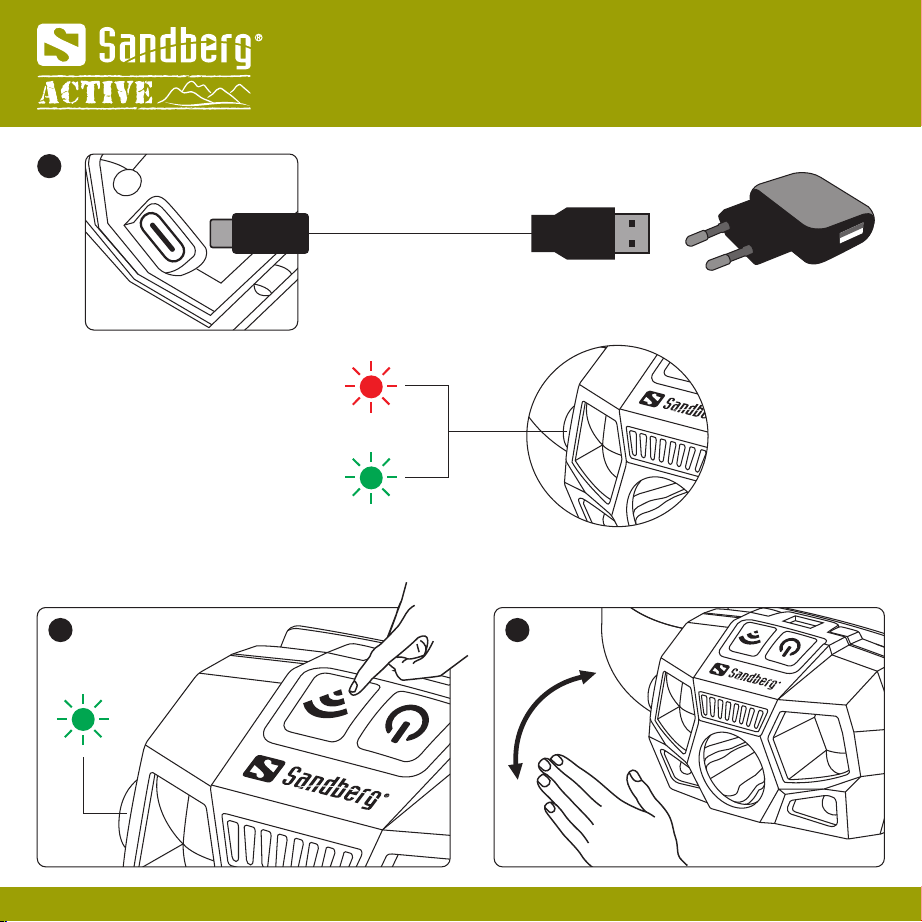 Sandberg®
ACTIVE

Sandberg

Sandberg®

Sandberg®