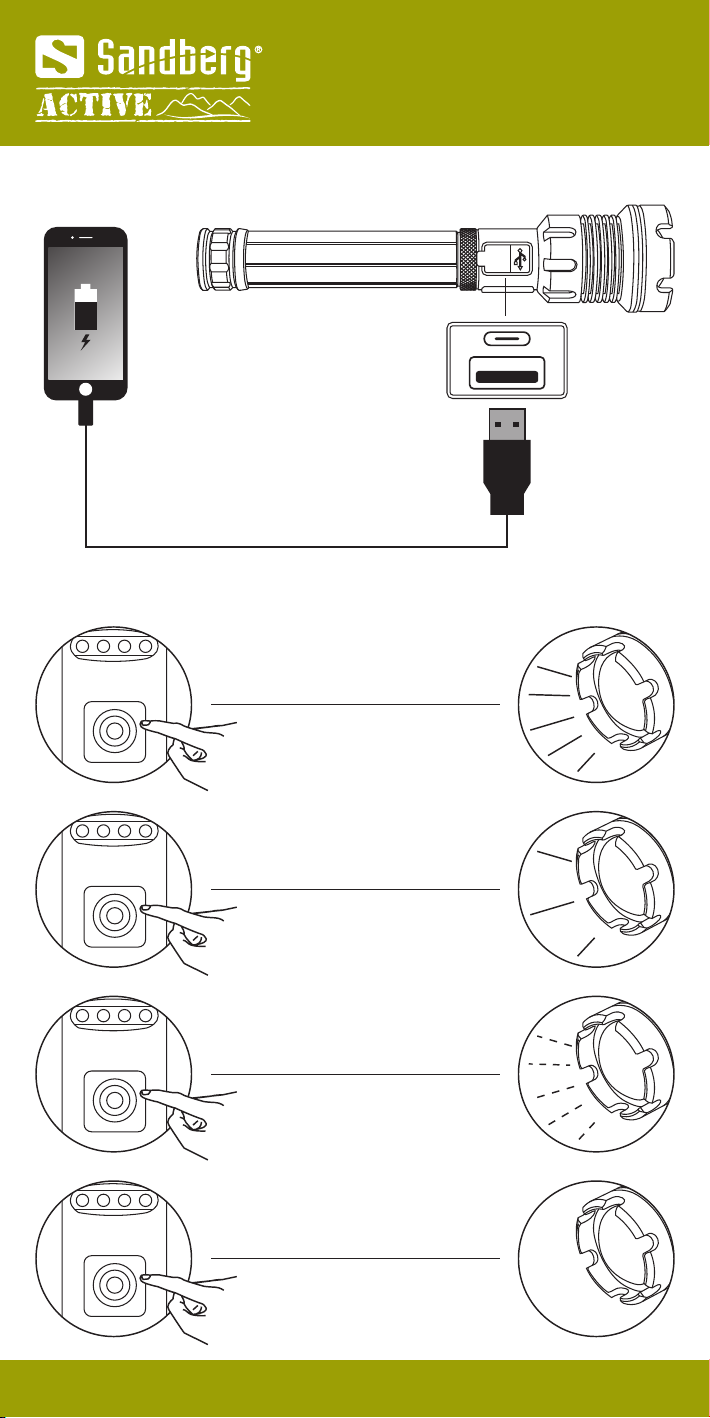 Sandberg®
ACTIVE