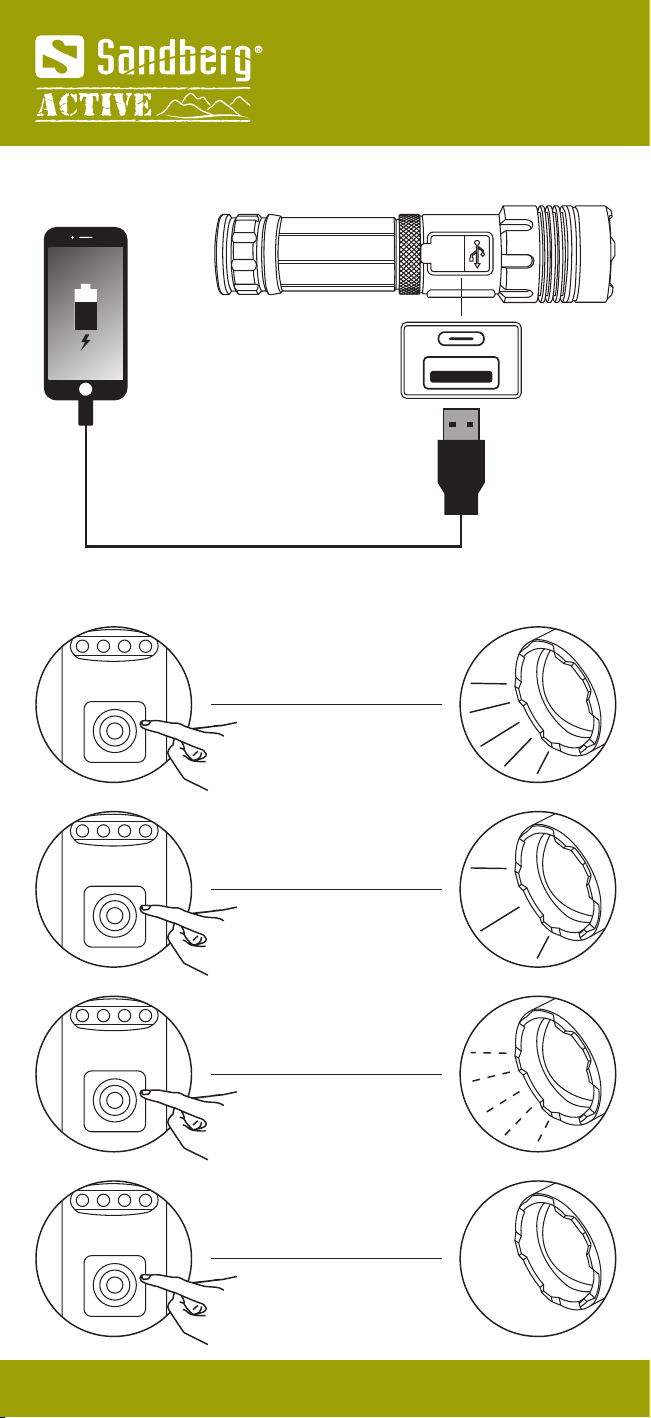 Sandberg®
ACTIVE