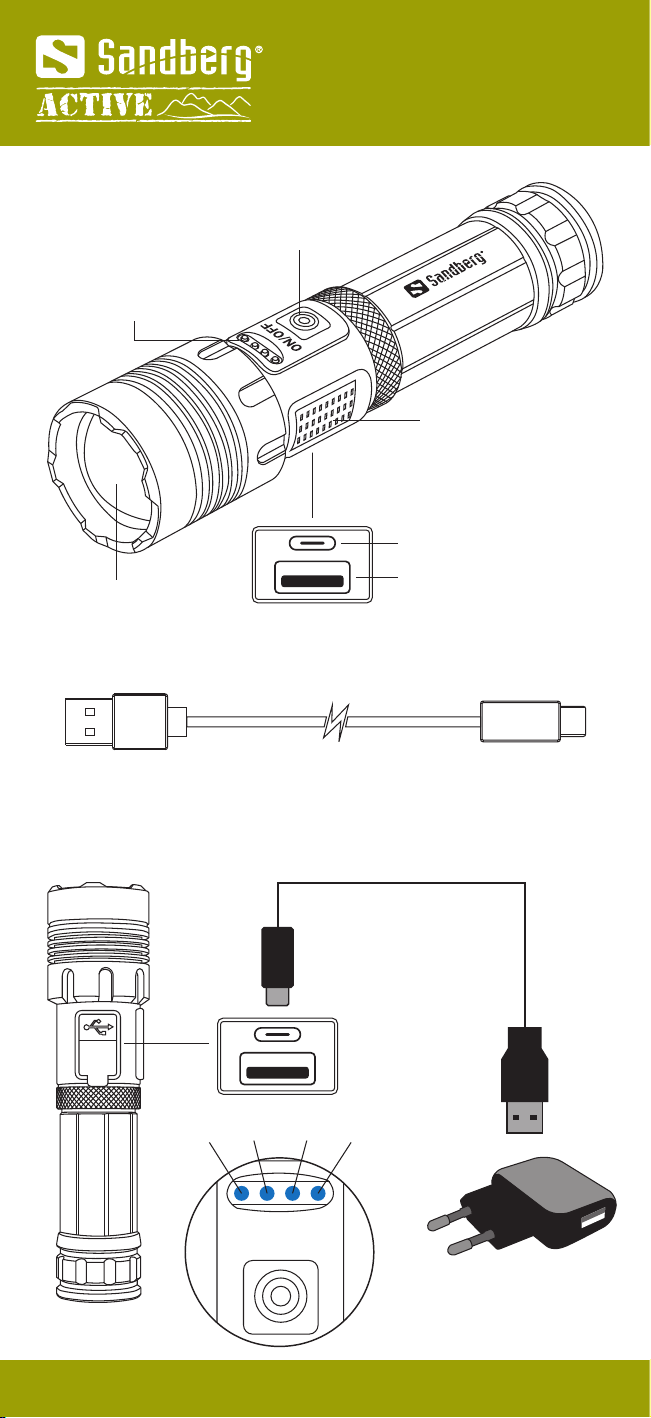 Sandberg®
ACTIVE

ON/OFF

Sandberg®