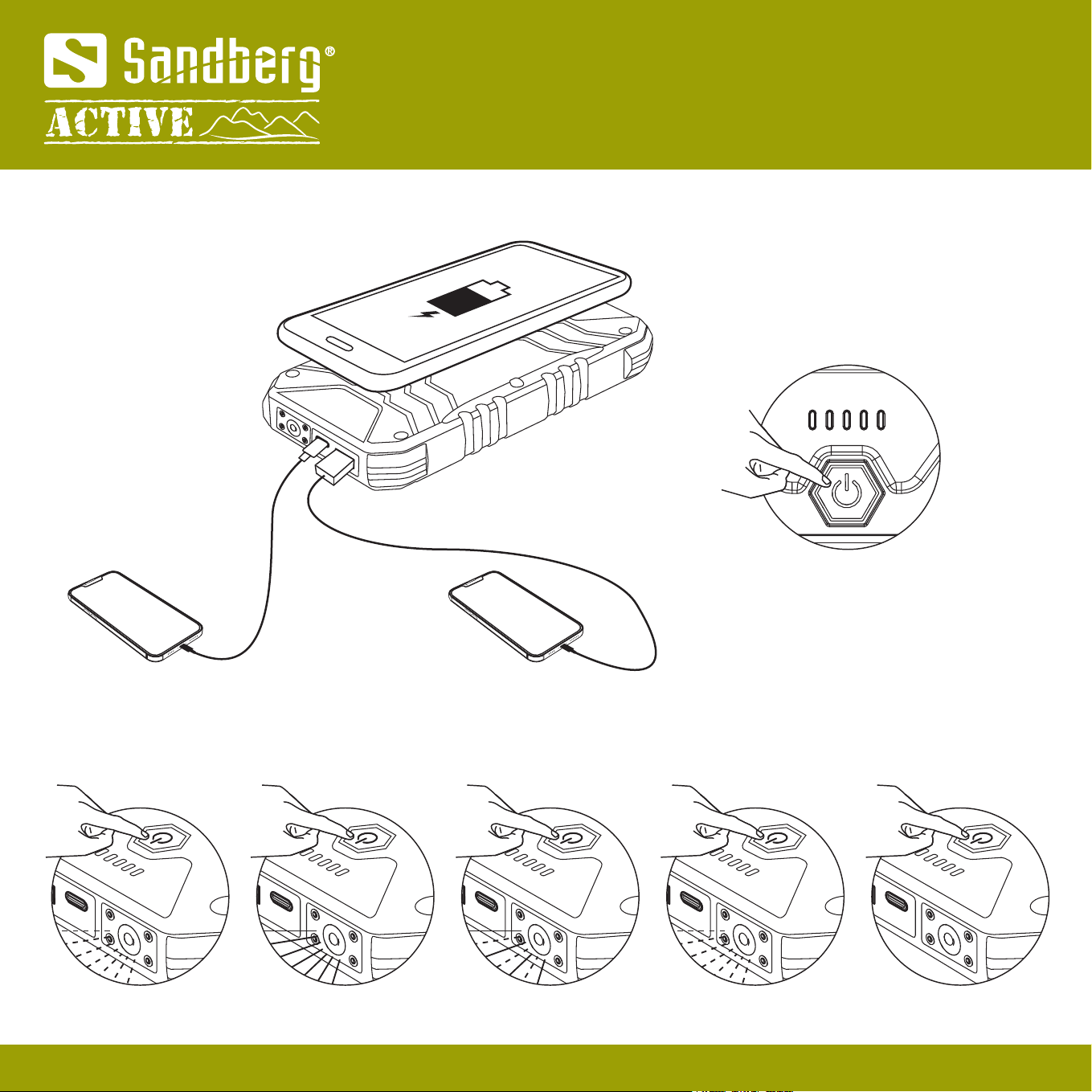 Sandberg®
ACTIVE