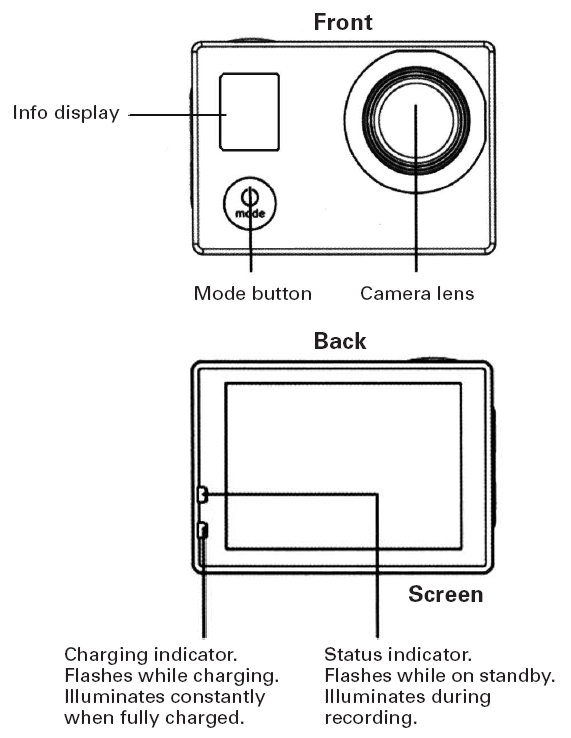 Front

Info display

mode

Mode button

Camera lens

Back

Screen

Charging indicator. Flashes while charging. Illuminates constantly when fully charged.

Status indicator. Flashes while on standby. Illuminates during recording.