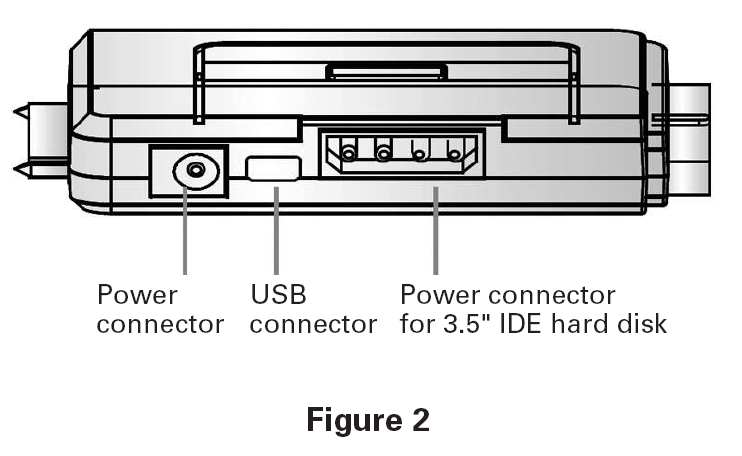 Power connector

USB connector

Power connector for 3.5" IDE hard disk

Figure 2