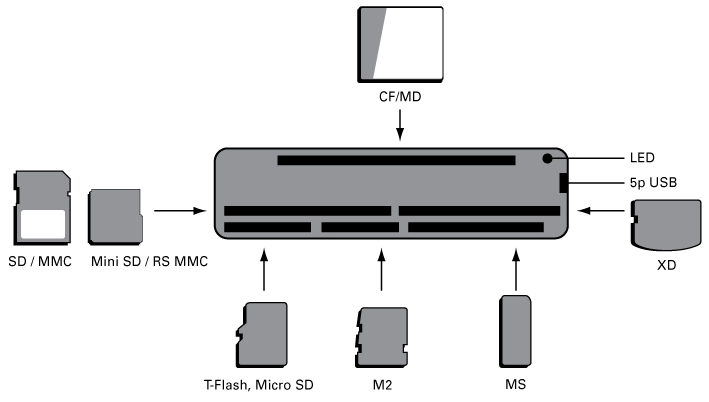 CF/MD

LED

5p USB

SD / MMC

Mini SD / RS MMC

XD

T-Flash, Micro SD

M2

MS